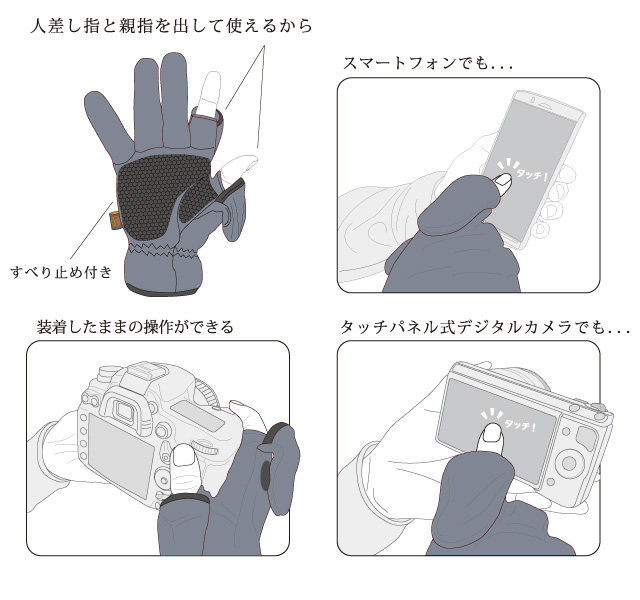 人差し指と親指を出して使えるから

すべり止め付き

スマートフォンでも...

タッチ！

装着したままの操作ができる

タッチパネル式デジタルカメラでも...

タッチ！