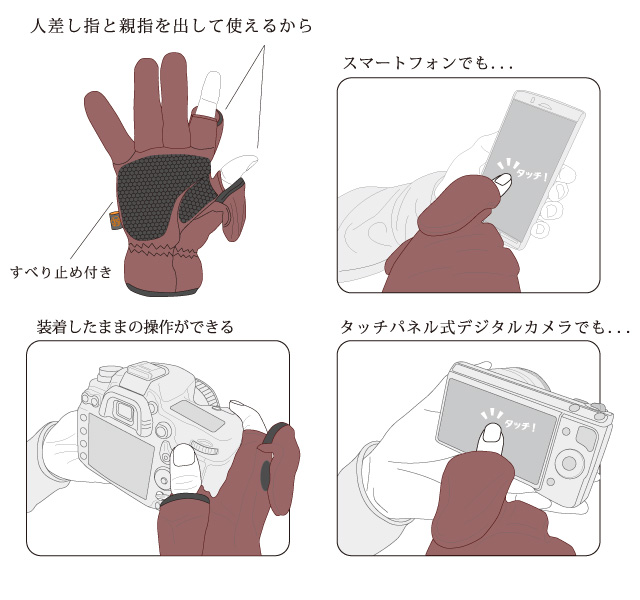 人差し指と親指を出して使えるから

すべり止め付き

スマートフォンでも...

タッチ!

装着したままの操作ができる

タッチパネル式デジタルカメラでも...

タッチ!