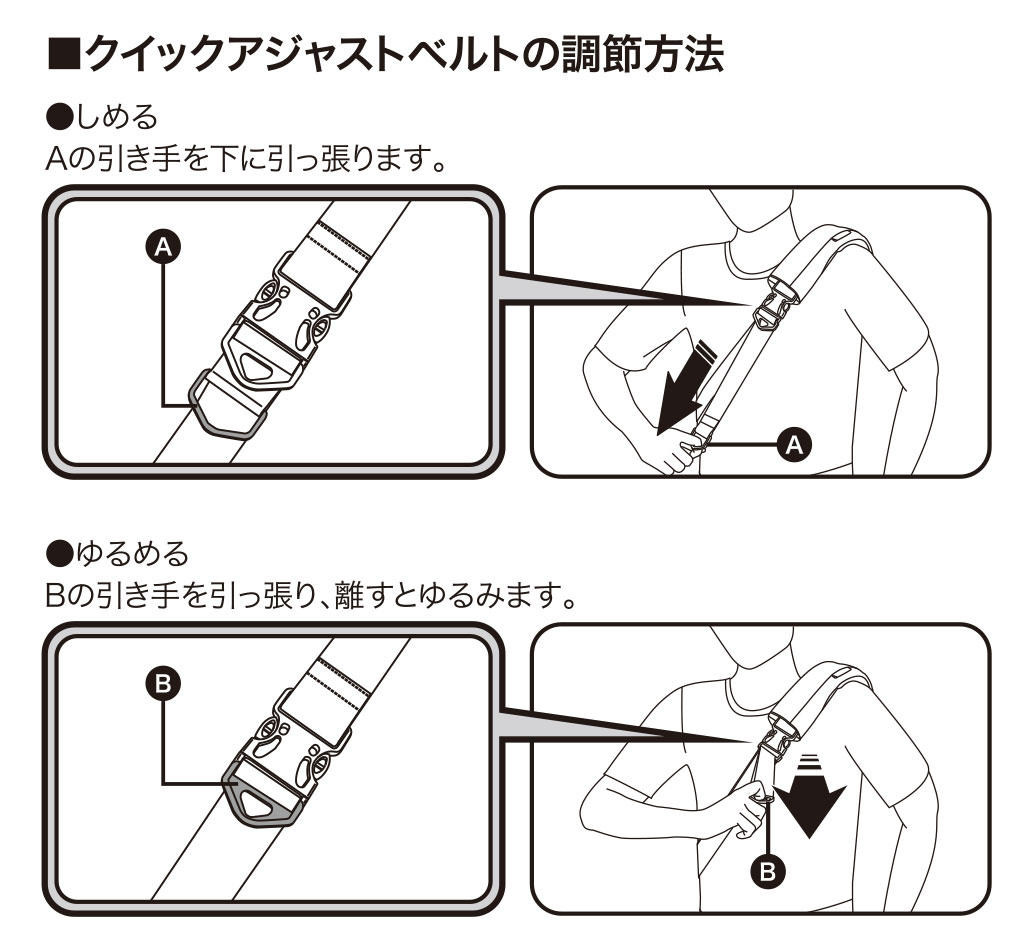 ■クイックアジャストベルトの調節方法

●しめる
Aの引き手を下に引っ張ります。

A

A

●ゆるめる
Bの引き手を引っ張り、離すとゆるみます。

B

B