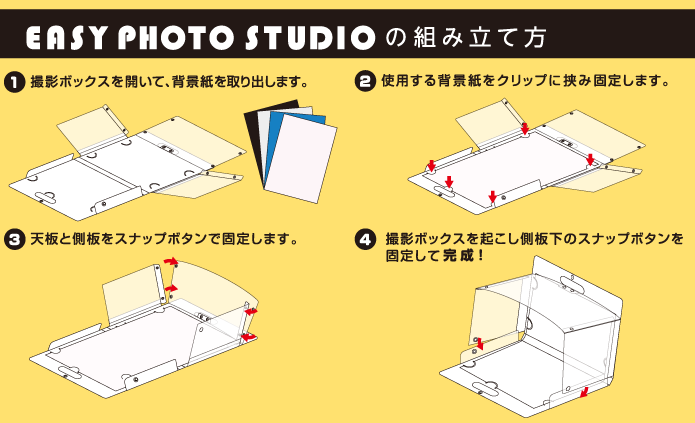 EASY PHOTO STUDIO の組み立て方

1 撮影ボックスを開いて、背景紙を取り出します。

2 使用する背景紙をクリップに挟み固定します。

3 天板と側板をスナップボタンで固定します。

4 撮影ボックスを起こし側板下のスナップボタンを固定して完成！